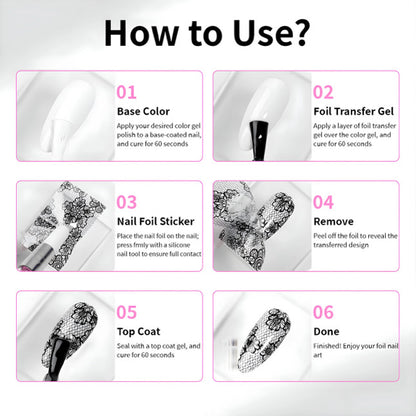 How to Use?

01
Base Color
Apply your desired color gel polish to a base-coated nail, and cure for 60 seconds

02
Foil Transfer Gel
Apply a layer of foil transfer gel over the color gel, and cure for 60 seconds

03
Nail Foil Sticker
Place the nail foil on the nail; press frmly with a silicone nail tool to ensure full contact

04
Remove
Peel off the foil to reveal the transferred design

05
Top Coat
Seal with a top coat gel, and cure for 60 seconds

06
Done
Finished! Enjoy your foil nail art